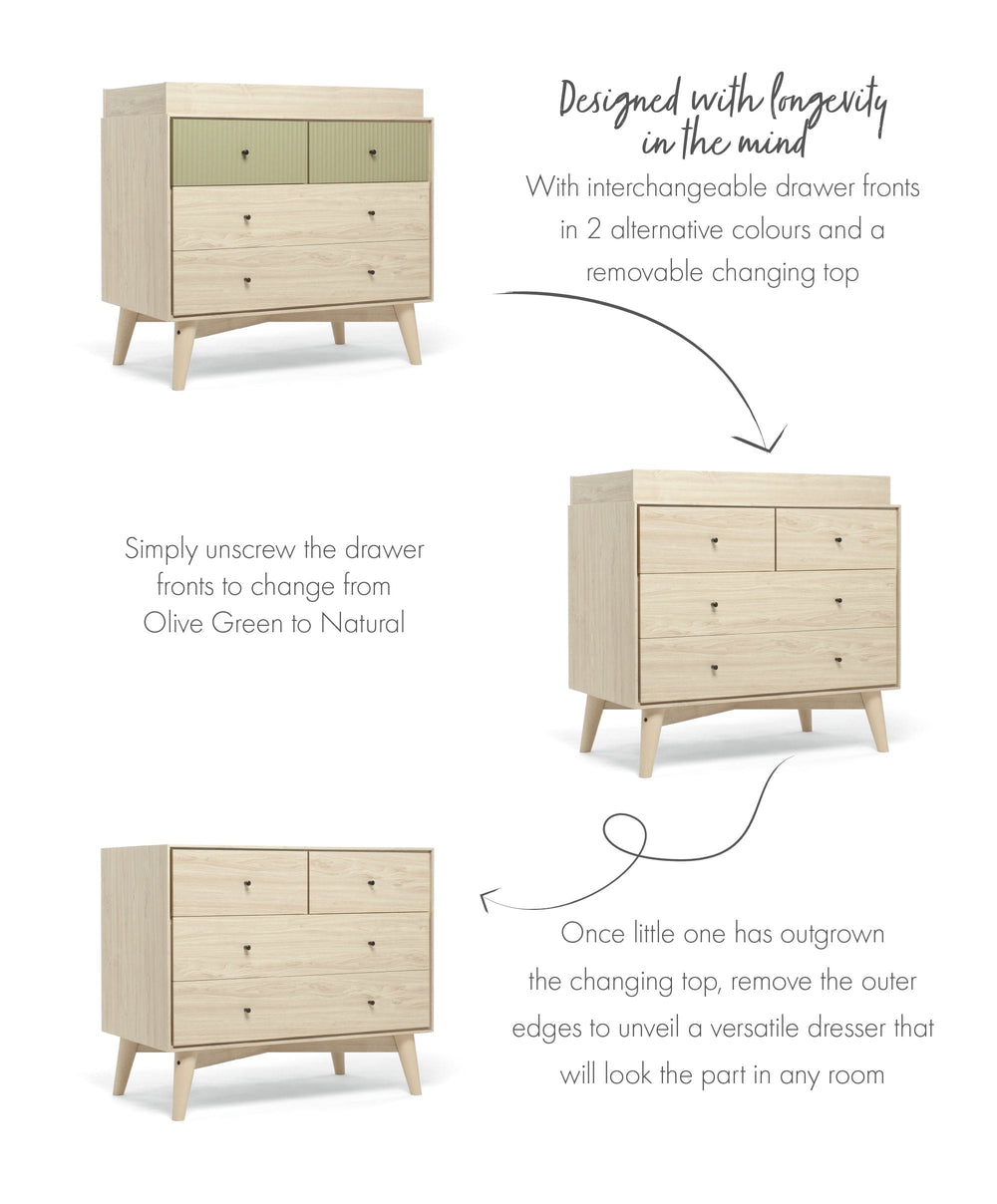 Designed with longevity in the mind

With interchangeable drawer fronts in 2 alternative colours and a removable changing top

Simply unscrew the drawer fronts to change from Olive Green to Natural

Once little one has outgrown the changing top, remove the outer edges to unveil a versatile dresser that will look the part in any room