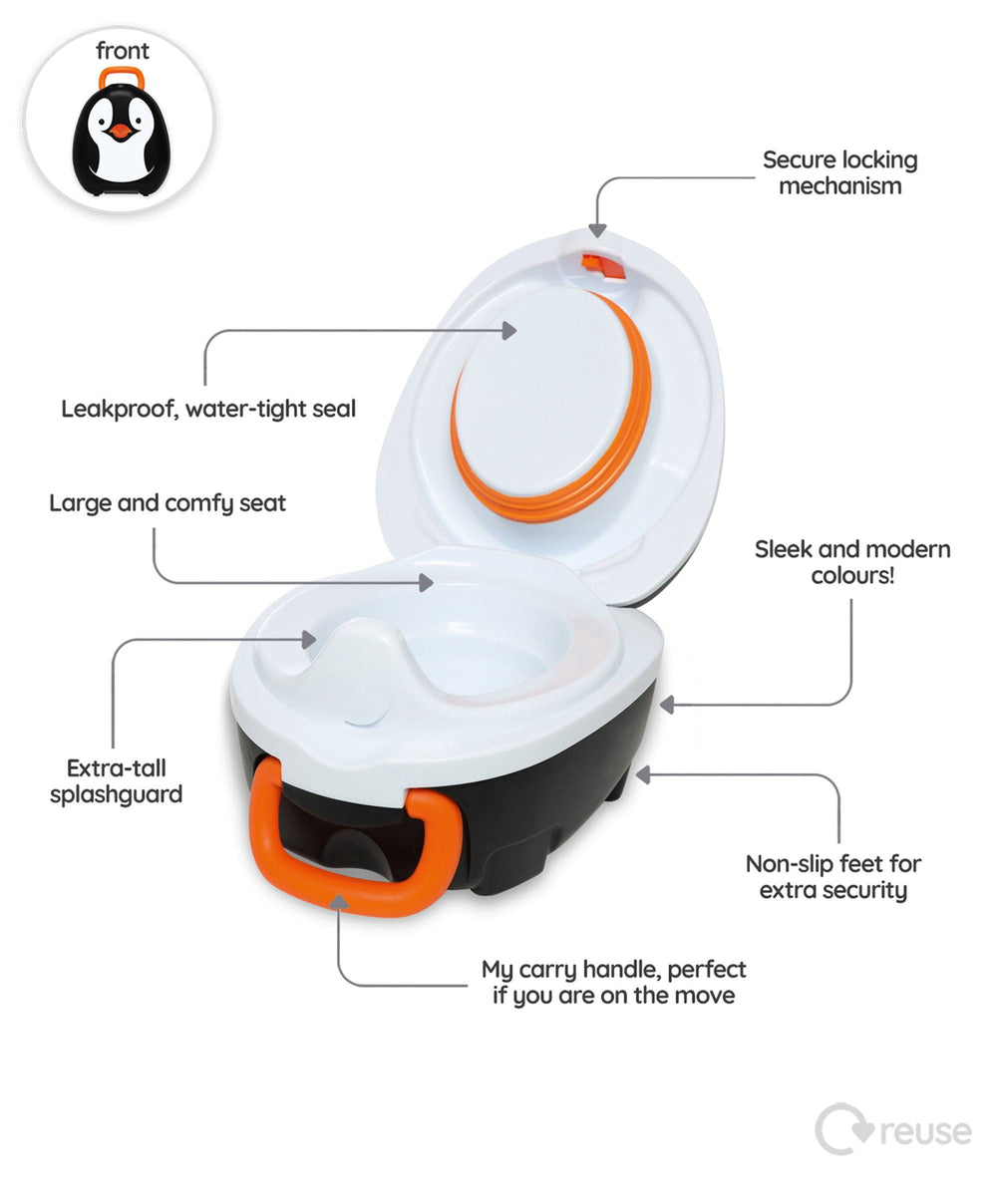 front

Secure locking mechanism

Leakproof, water-tight seal

Large and comfy seat

Sleek and modern colours!

Extra-tall splashguard

Non-slip feet for extra security

My carry handle, perfect if you are on the move

reuse