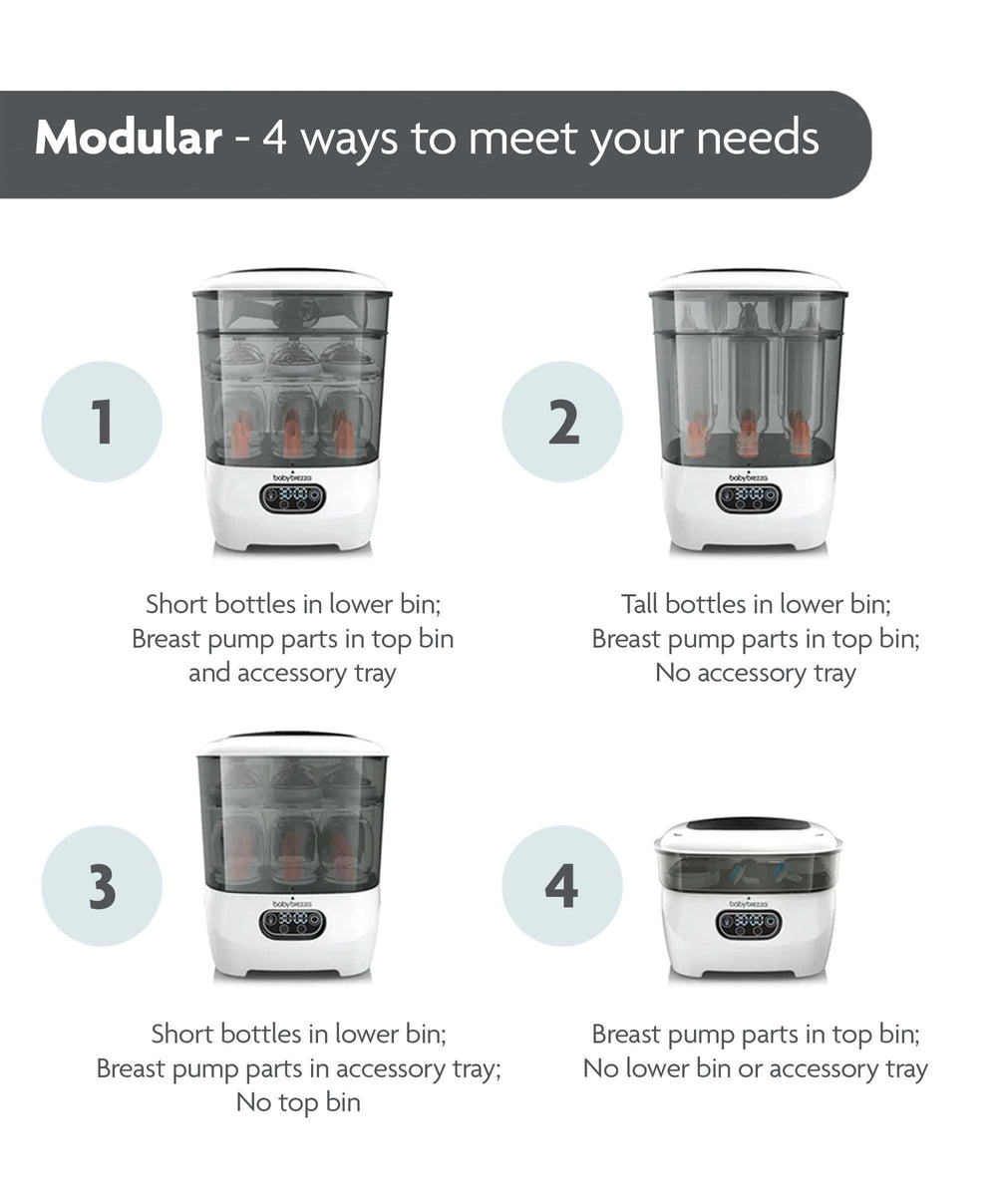 Modular - 4 ways to meet your needs

1

babybrezza

Short bottles in lower bin; Breast pump parts in top bin and accessory tray

2

babybrezza

Tall bottles in lower bin; Breast pump parts in top bin; No accessory tray

3

babybrezza

Short bottles in lower bin; Breast pump parts in accessory tray; No top bin

4

babybrezza

Breast pump parts in top bin; No lower bin or accessory tray